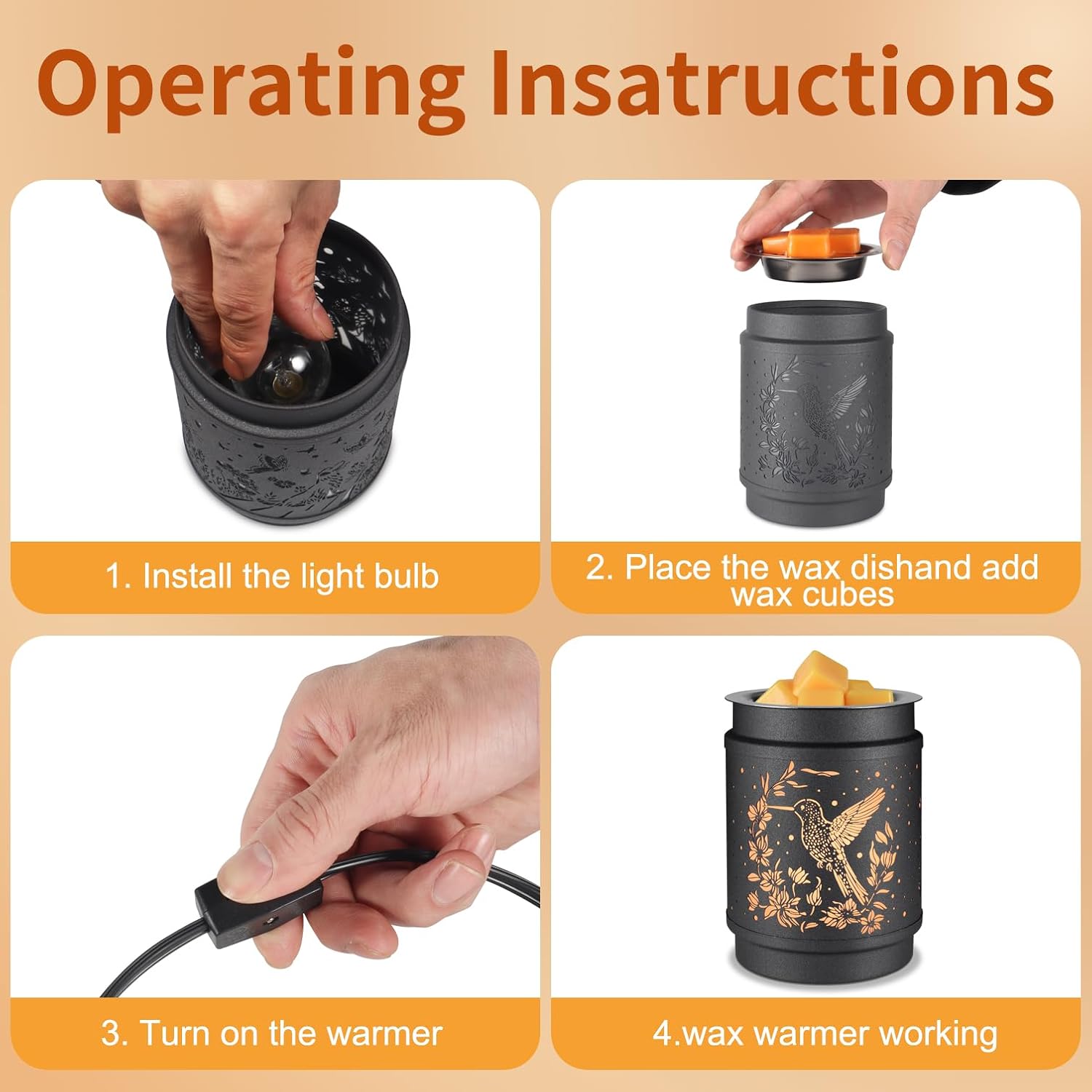 Operating Insatructions

1. Install the light bulb

2. Place the wax dishand add wax cubes

3. Turn on the warmer

4.wax warmer working