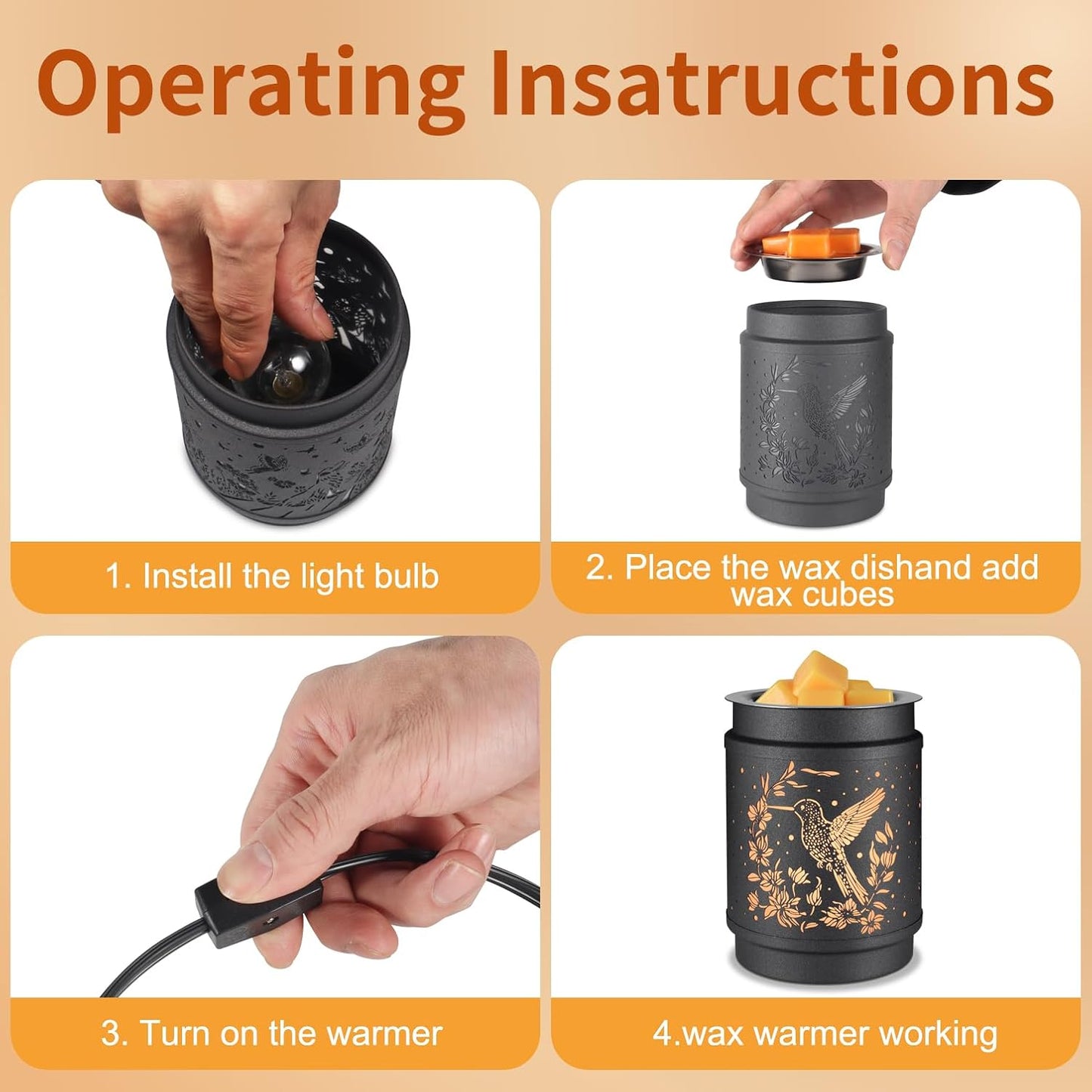 Operating Insatructions

1. Install the light bulb

2. Place the wax dishand add wax cubes

3. Turn on the warmer

4.wax warmer working